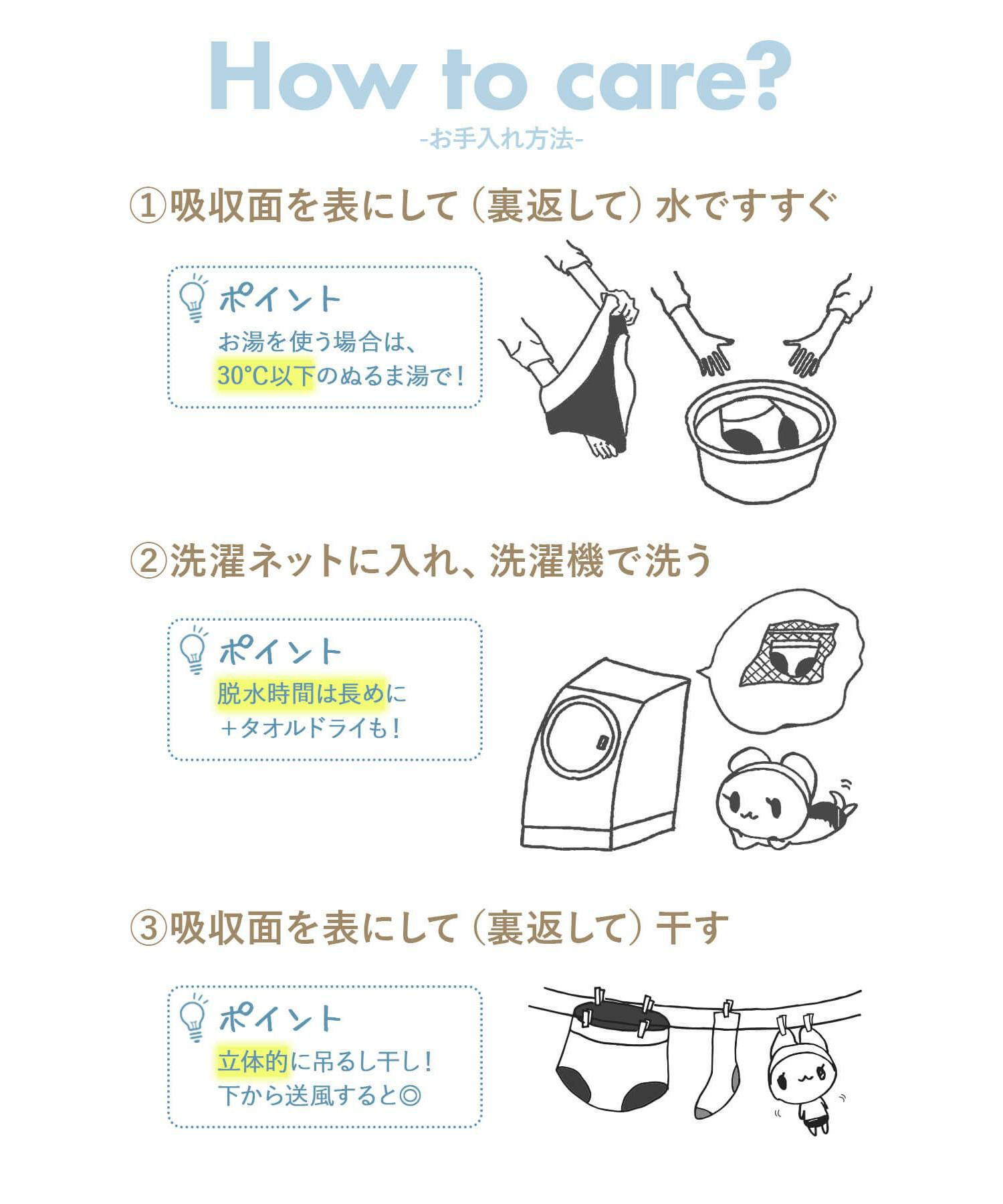 How to care?
-お手入れ方法-

①吸収面を表にして（裏返して）水ですすぐ

ポイント
お湯を使う場合は、
30°C以下のぬるま湯で！

②洗濯ネットに入れ、洗濯機で洗う

ポイント
脱水時間は長めに
＋タオルドライも！

③吸収面を表にして（裏返して）干す

ポイント
立体的に吊るし干し！
下から送風すると◎